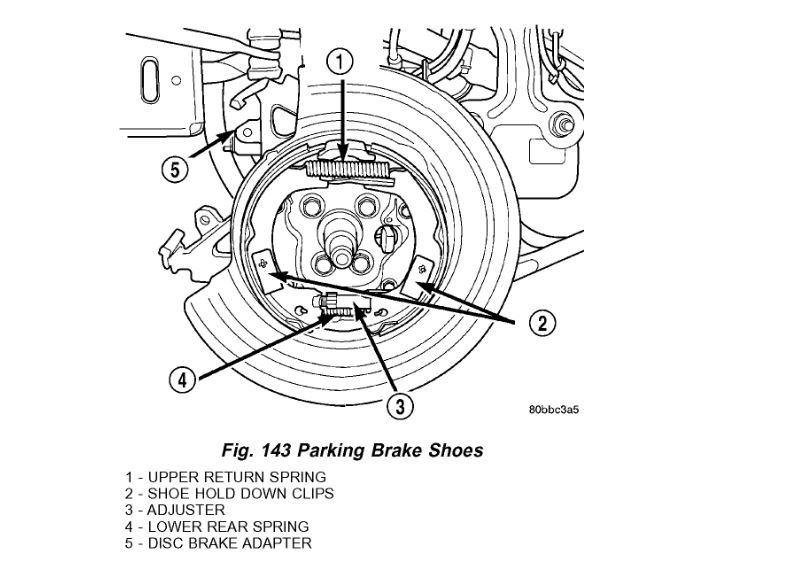 1
5
2
4
3
80bbc3a5

Fig. 143 Parking Brake Shoes

1 - UPPER RETURN SPRING
2 - SHOE HOLD DOWN CLIPS
3 - ADJUSTER
4 - LOWER REAR SPRING
5 - DISC BRAKE ADAPTER