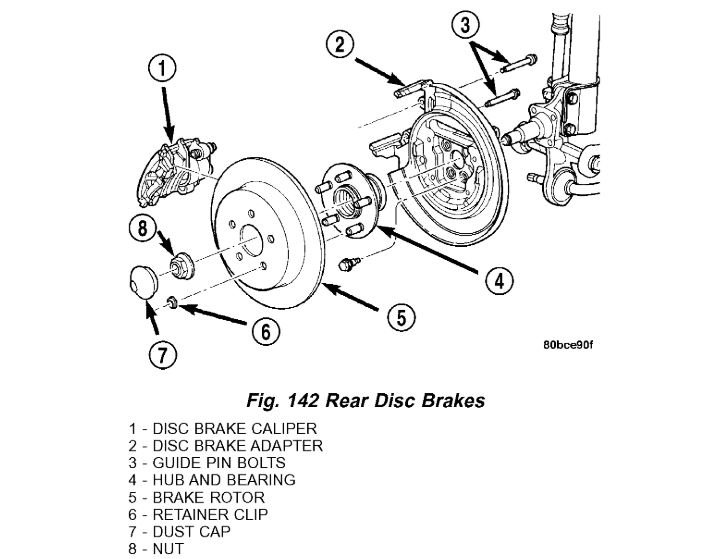 1
2
3
8
4
5
6
7
80bce90f

Fig. 142 Rear Disc Brakes

1 - DISC BRAKE CALIPER
2 - DISC BRAKE ADAPTER
3 - GUIDE PIN BOLTS
4 - HUB AND BEARING
5 - BRAKE ROTOR
6 - RETAINER CLIP
7 - DUST CAP
8 - NUT