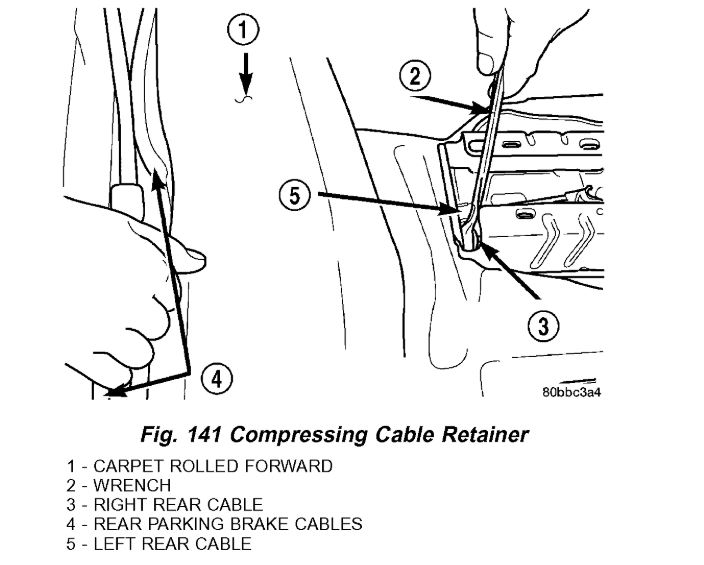 1

2

5

3

4

80bbc3a4

Fig. 141 Compressing Cable Retainer

1 - CARPET ROLLED FORWARD
2 - WRENCH
3 - RIGHT REAR CABLE
4 - REAR PARKING BRAKE CABLES
5 - LEFT REAR CABLE