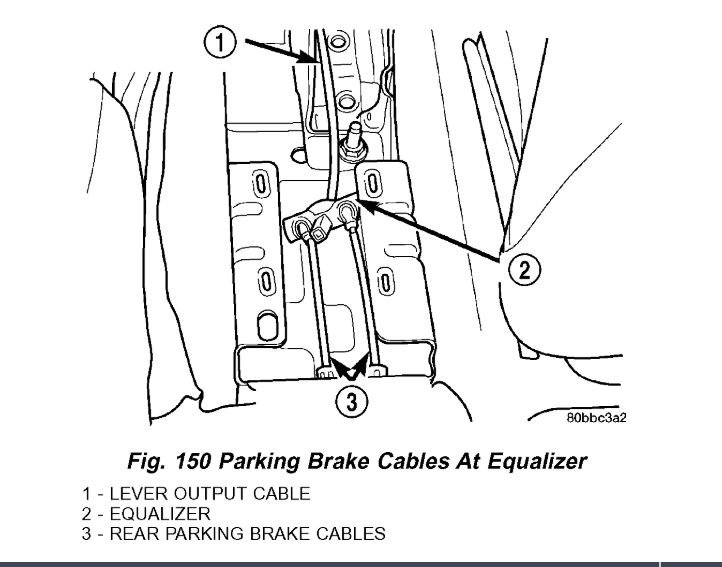 1

2

3

80bbc3a2

Fig. 150 Parking Brake Cables At Equalizer

1 - LEVER OUTPUT CABLE
2 - EQUALIZER
3 - REAR PARKING BRAKE CABLES