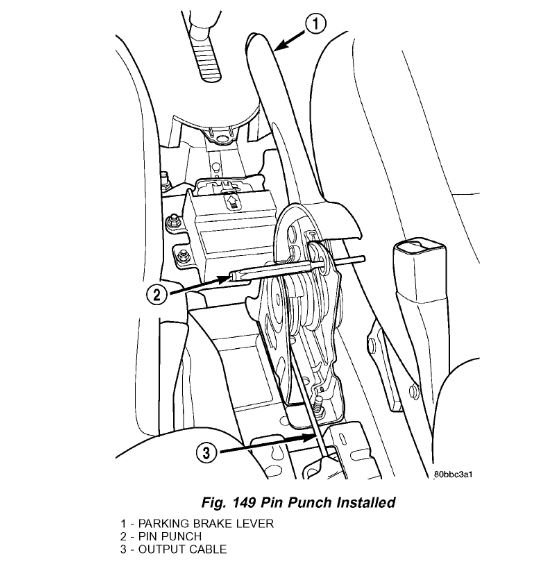 1

2

3

80bbc3a1

Fig. 149 Pin Punch Installed

1 - PARKING BRAKE LEVER
2 - PIN PUNCH
3 - OUTPUT CABLE