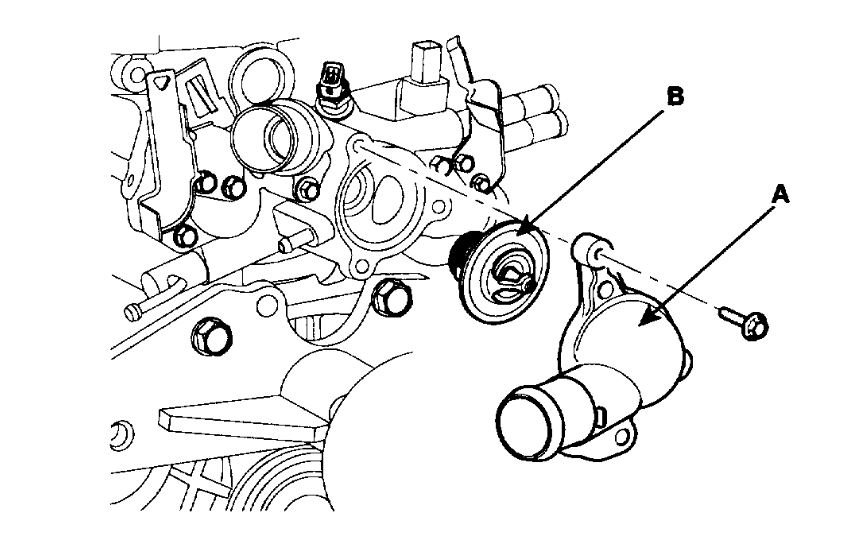 B
A