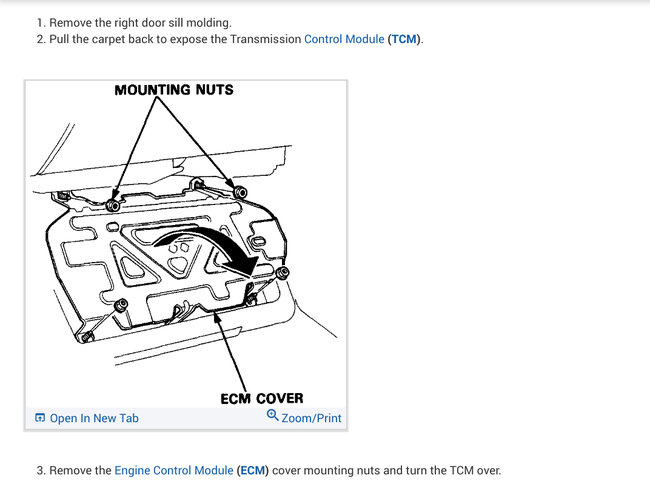 1. Remove the right door sill molding.
2. Pull the carpet back to expose the Transmission Control Module (TCM).

MOUNTING NUTS

ECM COVER

Open In New Tab

Zoom/Print

3. Remove the Engine Control Module (ECM) cover mounting nuts and turn the TCM over.