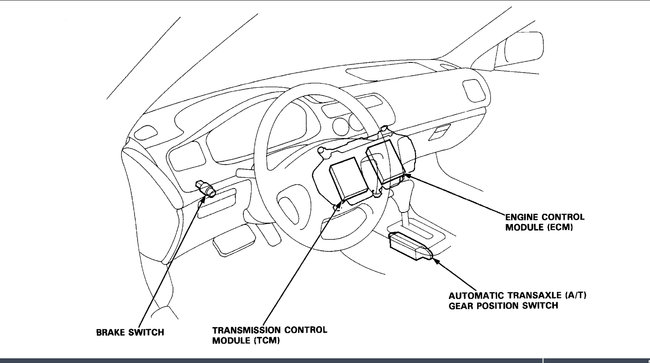 ENGINE CONTROL MODULE (ECM)

AUTOMATIC TRANSAXLE (A/T) GEAR POSITION SWITCH

BRAKE SWITCH

TRANSMISSION CONTROL MODULE (TCM)