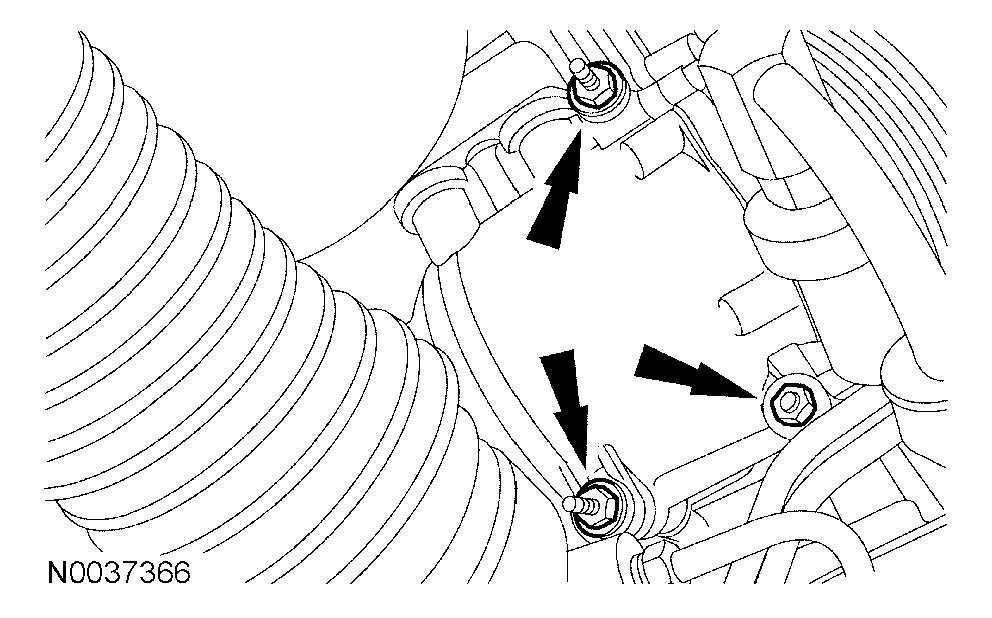 N0037366