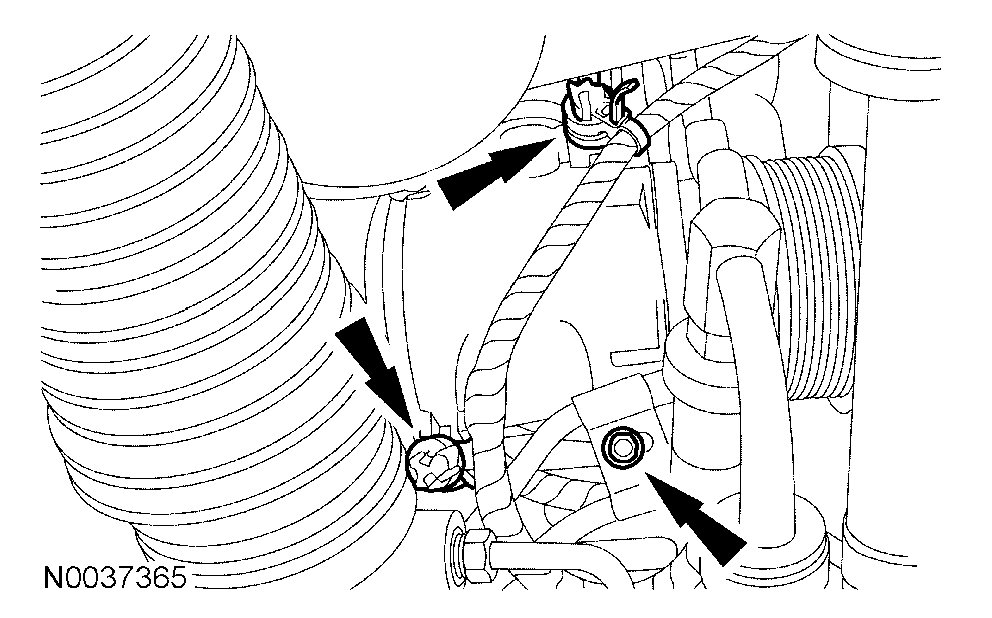 N0037365