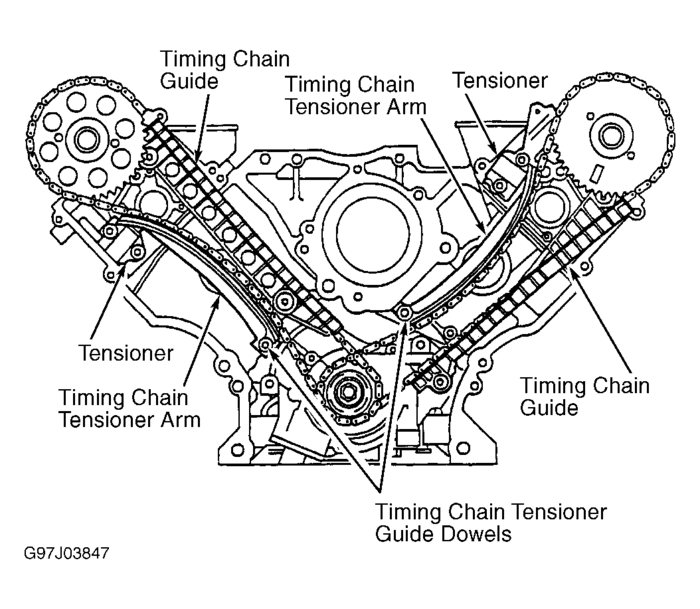 Timing Chain Guide

Timing Chain Tensioner Arm

Tensioner

Tensioner

Timing Chain Tensioner Arm

Timing Chain Guide

Timing Chain Tensioner Guide Dowels

G97J03847