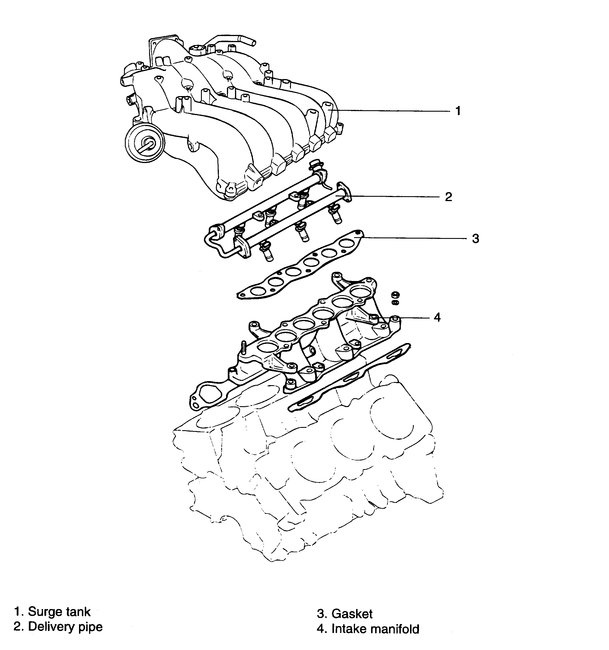 1

2

3

4

1. Surge tank
2. Delivery pipe

3. Gasket
4. Intake manifold