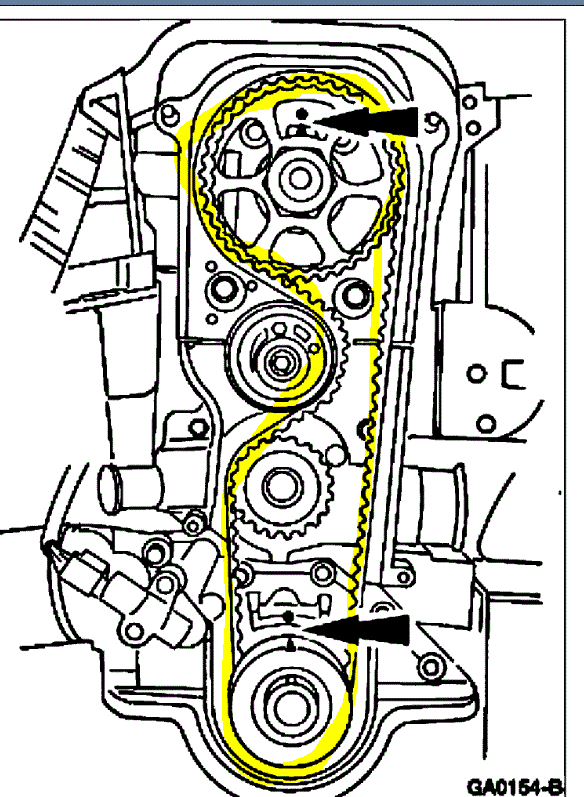 GA0154-B