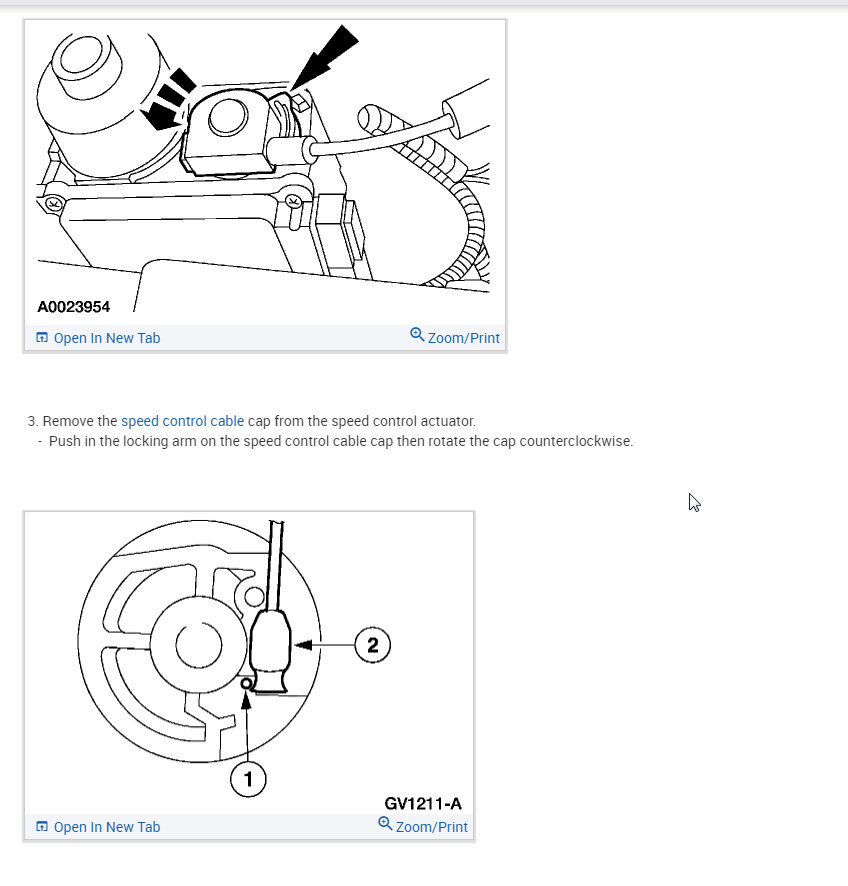 A0023954

Open In New Tab

Zoom/Print

3. Remove the speed control cable cap from the speed control actuator.
- Push in the locking arm on the speed control cable cap then rotate the cap counterclockwise.

2

1

GV1211-A

Open In New Tab

Zoom/Print