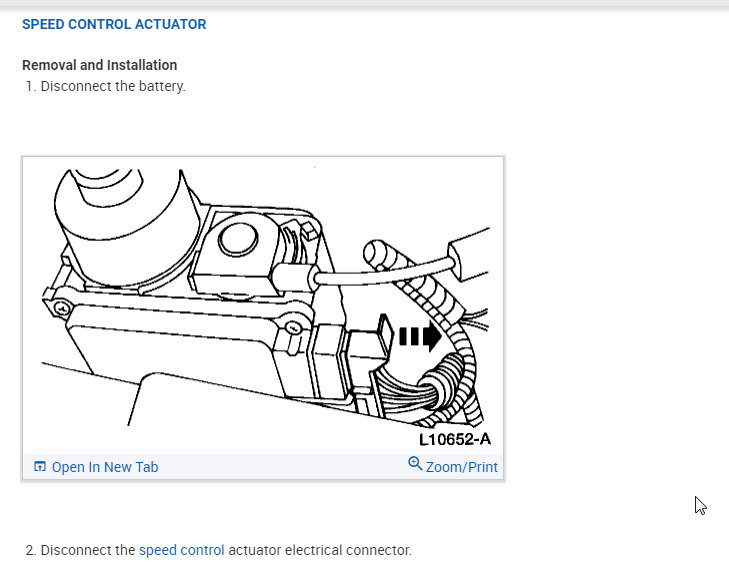 SPEED CONTROL ACTUATOR

Removal and Installation
1. Disconnect the battery.

L10652-A

Open In New Tab

Zoom/Print

2. Disconnect the speed control actuator electrical connector.