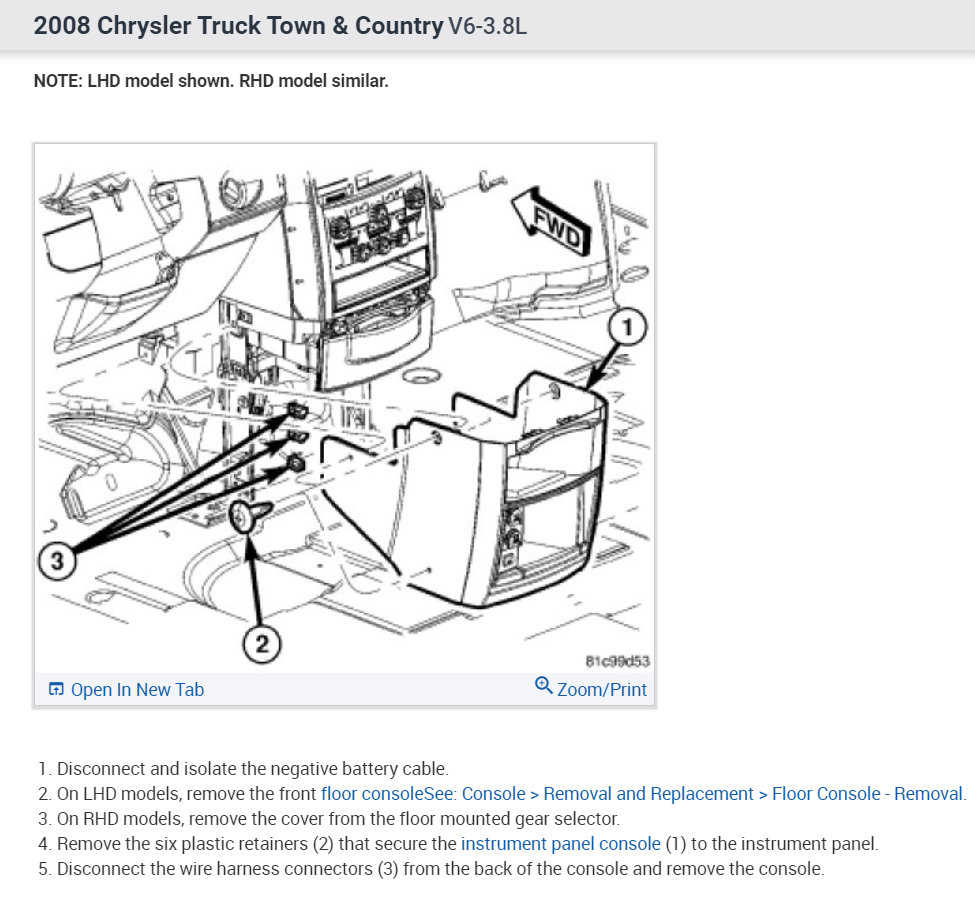 2008 Chrysler Truck Town & Country V6-3.8L

NOTE: LHD model shown. RHD model similar.

FWD

1

3

2

81c99d53

Open In New Tab

Zoom/Print

1. Disconnect and isolate the negative battery cable.
2. On LHD models, remove the front floor consoleSee: Console > Removal and Replacement > Floor Console - Removal.
3. On RHD models, remove the cover from the floor mounted gear selector.
4. Remove the six plastic retainers (2) that secure the instrument panel console (1) to the instrument panel.
5. Disconnect the wire harness connectors (3) from the back of the console and remove the console.