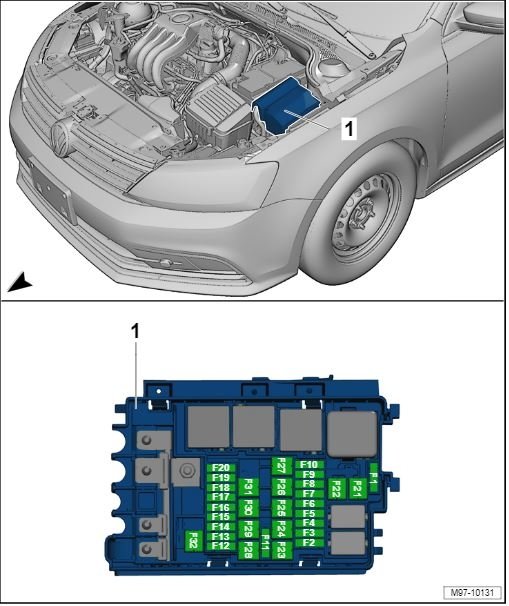 1

1

F20
F19
F18
F17
F16
F15
F14
F13
F12
F32
F31
F30
F29
F28
F11
F27
F26
F25
F24
F23
F10
F9
F8
F7
F6
F5
F4
F3
F2
F22
F21
F1

M97-10131