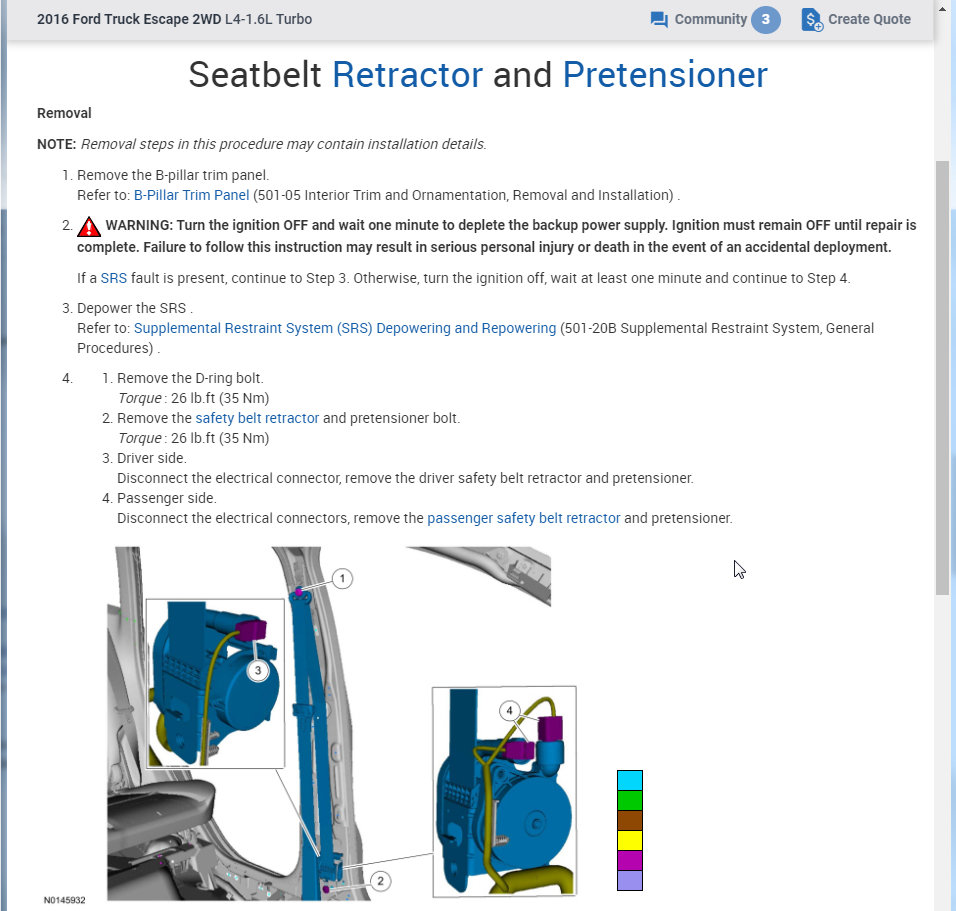 2016 Ford Truck Escape 2WD L4-1.6L Turbo

Community 3 Create Quote

Seatbelt Retractor and Pretensioner

Removal

NOTE: Removal steps in this procedure may contain installation details.

1. Remove the B-pillar trim panel.
Refer to: B-Pillar Trim Panel (501-05 Interior Trim and Ornamentation, Removal and Installation) .

2. WARNING: Turn the ignition OFF and wait one minute to deplete the backup power supply. Ignition must remain OFF until repair is complete. Failure to follow this instruction may result in serious personal injury or death in the event of an accidental deployment.

If a SRS fault is present, continue to Step 3. Otherwise, turn the ignition off, wait at least one minute and continue to Step 4.

3. Depower the SRS .
Refer to: Supplemental Restraint System (SRS) Depowering and Repowering (501-20B Supplemental Restraint System, General Procedures) .

4. 1. Remove the D-ring bolt.
Torque : 26 lb.ft (35 Nm)
2. Remove the safety belt retractor and pretensioner bolt.
Torque : 26 lb.ft (35 Nm)
3. Driver side.
Disconnect the electrical connector, remove the driver safety belt retractor and pretensioner.
4. Passenger side.
Disconnect the electrical connectors, remove the passenger safety belt retractor and pretensioner.

1
3
4
2
N0145932