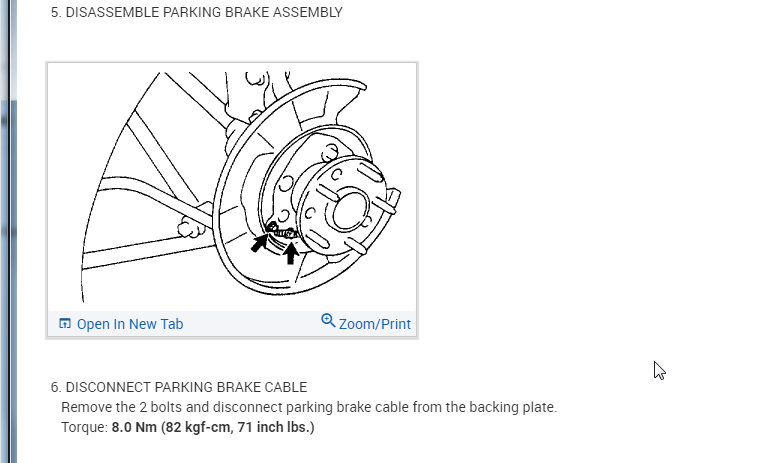 5. DISASSEMBLE PARKING BRAKE ASSEMBLY

Open In New Tab
Zoom/Print

6. DISCONNECT PARKING BRAKE CABLE
Remove the 2 bolts and disconnect parking brake cable from the backing plate.
Torque: 8.0 Nm (82 kgf-cm, 71 inch lbs.)