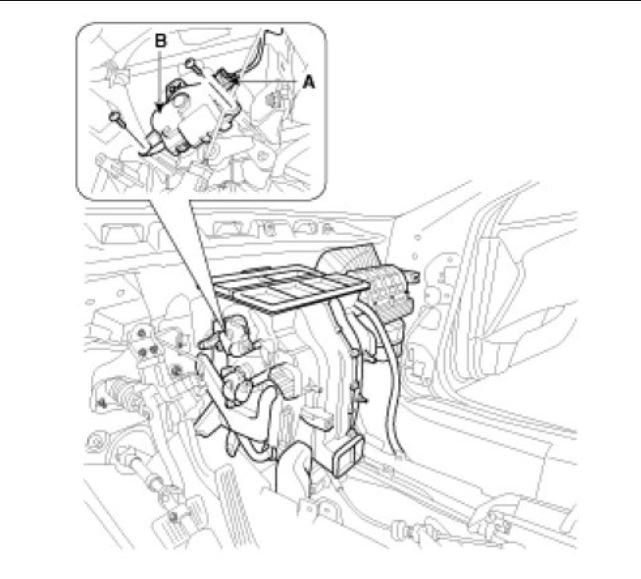 B
A