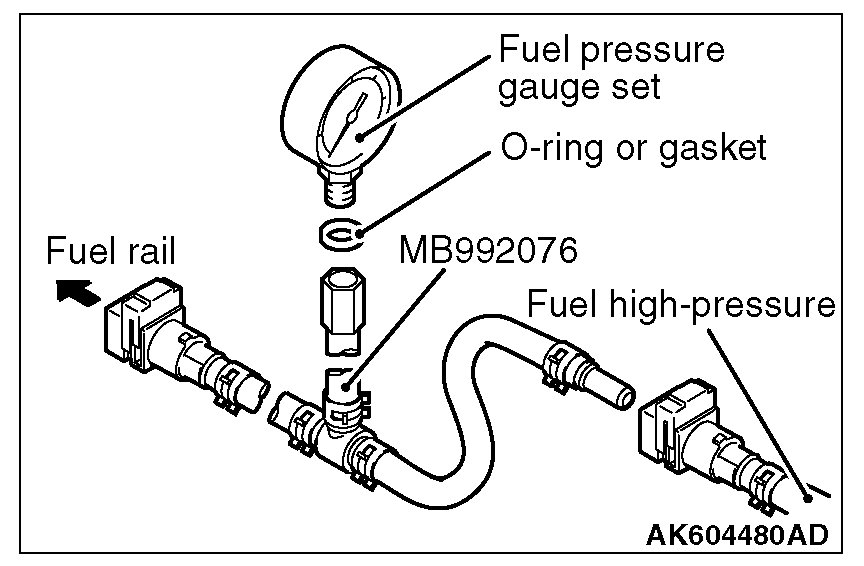 Fuel pressure gauge set

O-ring or gasket

Fuel rail

MB992076

Fuel high-pressure

AK604480AD