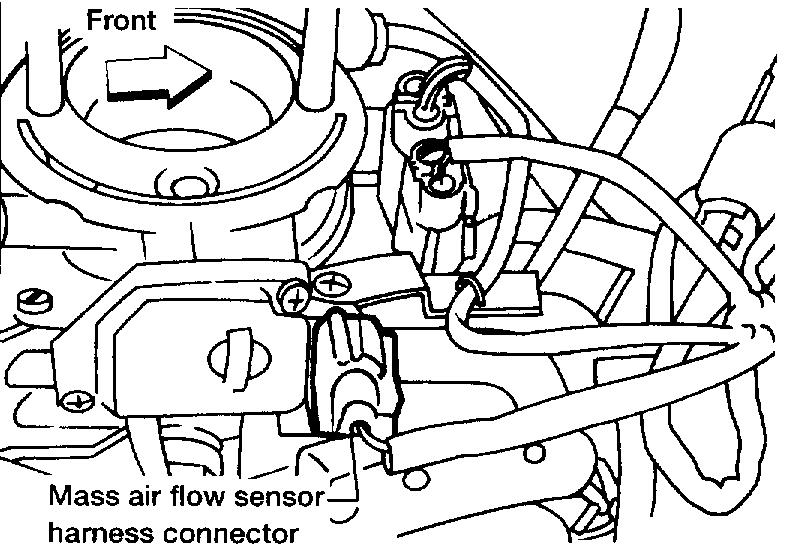 Front

Mass air flow sensor harness connector