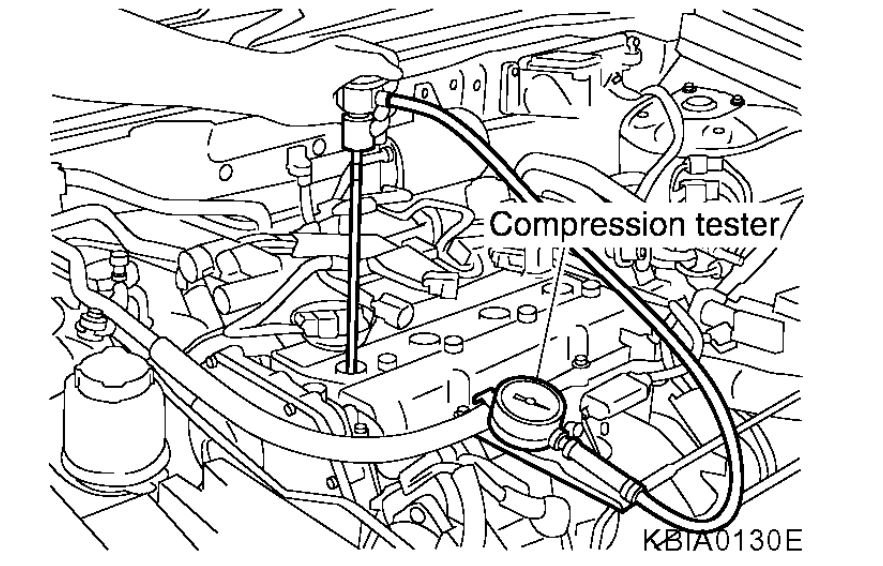 Compression tester

KBIA0130E