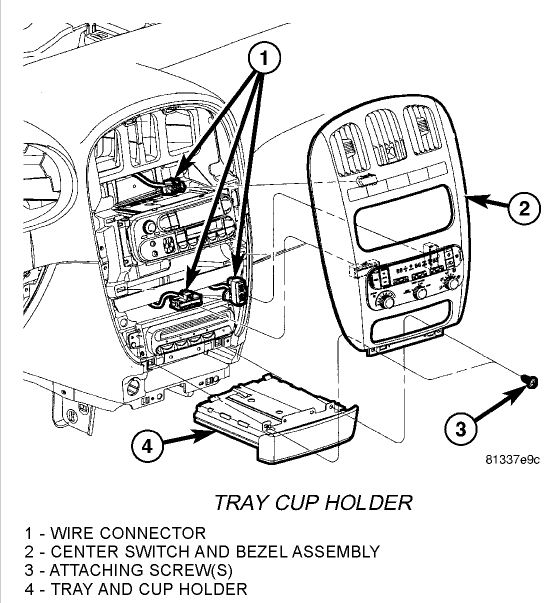 1

2

3

4

81337e9c

TRAY CUP HOLDER

1 - WIRE CONNECTOR
2 - CENTER SWITCH AND BEZEL ASSEMBLY
3 - ATTACHING SCREW(S)
4 - TRAY AND CUP HOLDER