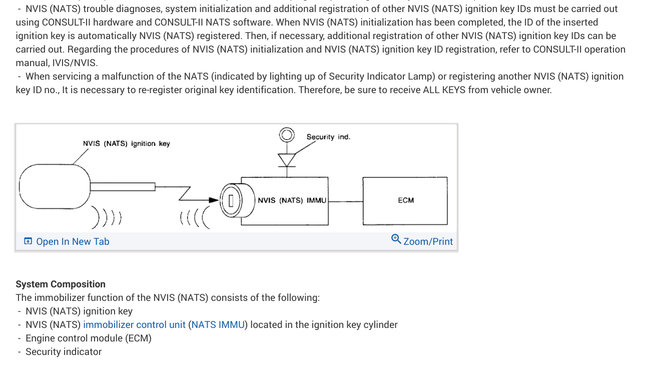 - NVIS (NATS) trouble diagnoses, system initialization and additional registration of other NVIS (NATS) ignition key IDs must be carried out using CONSULT-II hardware and CONSULT-II NATS software. When NVIS (NATS) initialization has been completed, the ID of the inserted ignition key is automatically NVIS (NATS) registered. Then, if necessary, additional registration of other NVIS (NATS) ignition key IDs can be carried out. Regarding the procedures of NVIS (NATS) initialization and NVIS (NATS) ignition key ID registration, refer to CONSULT-II operation manual, IVIS/NVIS.

- When servicing a malfunction of the NATS (indicated by lighting up of Security Indicator Lamp) or registering another NVIS (NATS) ignition key ID no., It is necessary to re-register original key identification. Therefore, be sure to receive ALL KEYS from vehicle owner.

NVIS (NATS) ignition key
Security ind.
NVIS (NATS) IMMU
ECM

Open In New Tab
Zoom/Print

System Composition

The immobilizer function of the NVIS (NATS) consists of the following:
- NVIS (NATS) ignition key
- NVIS (NATS) immobilizer control unit (NATS IMMU) located in the ignition key cylinder
- Engine control module (ECM)
- Security indicator