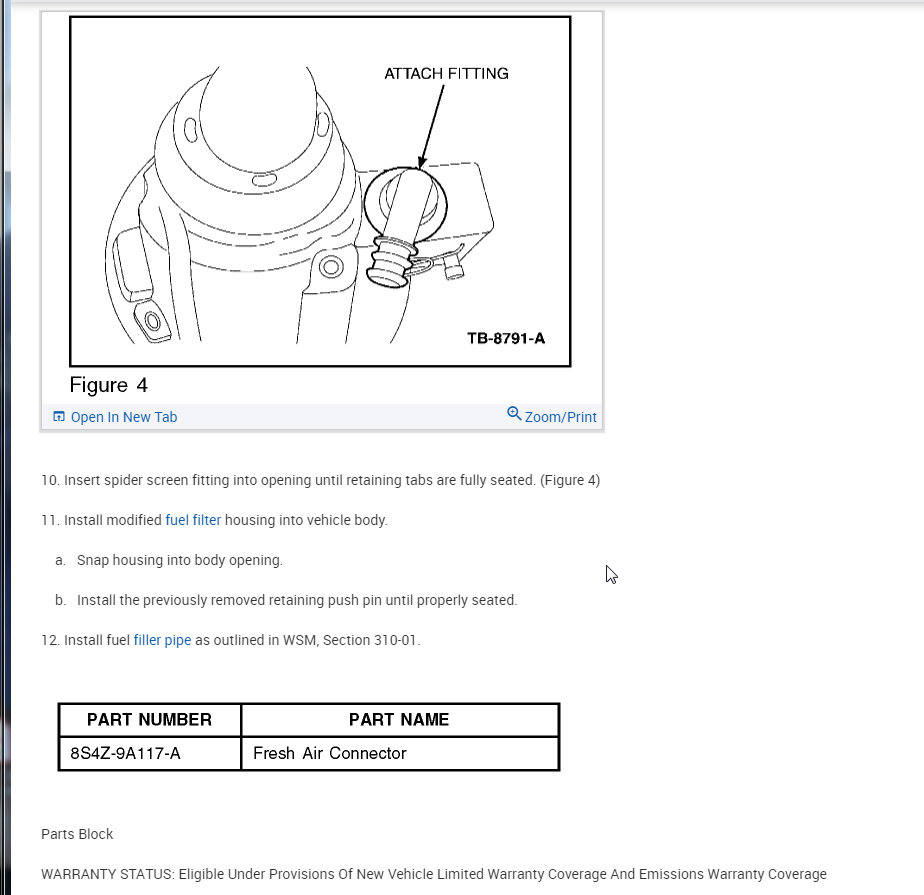 ATTACH FITTING

TB-8791-A

Figure 4

Open In New Tab

Zoom/Print

10. Insert spider screen fitting into opening until retaining tabs are fully seated. (Figure 4)

11. Install modified fuel filter housing into vehicle body.

a. Snap housing into body opening.

b. Install the previously removed retaining push pin until properly seated.

12. Install fuel filler pipe as outlined in WSM, Section 310-01.

| PART NUMBER | PART NAME |
|---|---|
| 8S4Z-9A117-A | Fresh Air Connector |

Parts Block

WARRANTY STATUS: Eligible Under Provisions Of New Vehicle Limited Warranty Coverage And Emissions Warranty Coverage