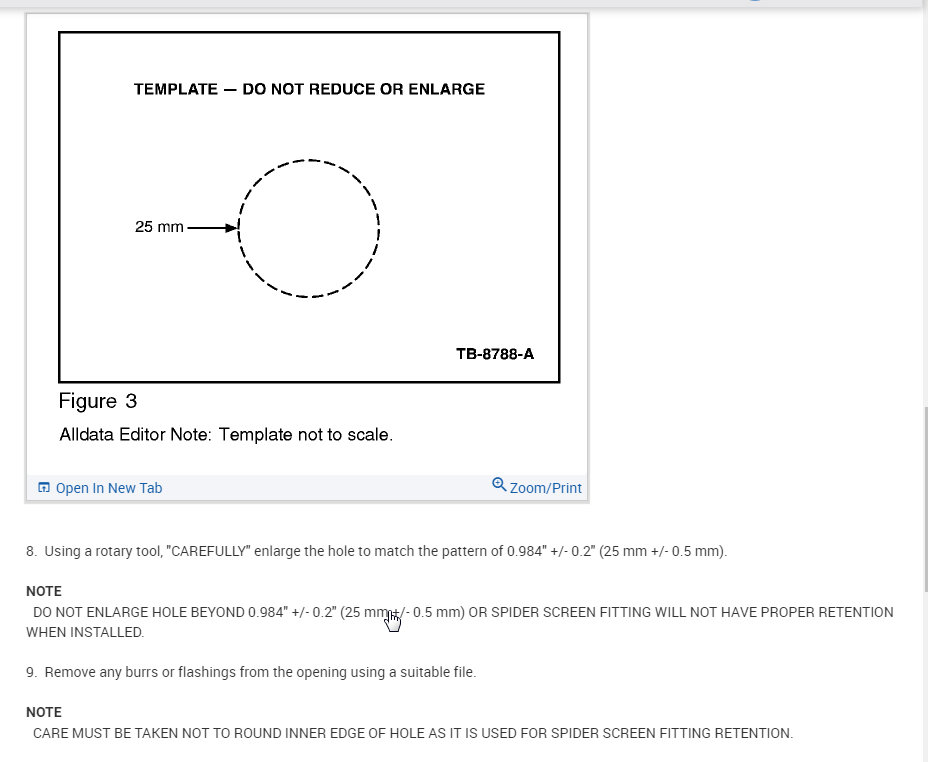 TEMPLATE — DO NOT REDUCE OR ENLARGE

25 mm

TB-8788-A

Figure 3

Alldata Editor Note: Template not to scale.

Open In New Tab

Zoom/Print

8. Using a rotary tool, "CAREFULLY" enlarge the hole to match the pattern of 0.984" +/- 0.2" (25 mm +/- 0.5 mm).

NOTE

DO NOT ENLARGE HOLE BEYOND 0.984" +/- 0.2" (25 mm +/- 0.5 mm) OR SPIDER SCREEN FITTING WILL NOT HAVE PROPER RETENTION WHEN INSTALLED.

9. Remove any burrs or flashings from the opening using a suitable file.

NOTE

CARE MUST BE TAKEN NOT TO ROUND INNER EDGE OF HOLE AS IT IS USED FOR SPIDER SCREEN FITTING RETENTION.