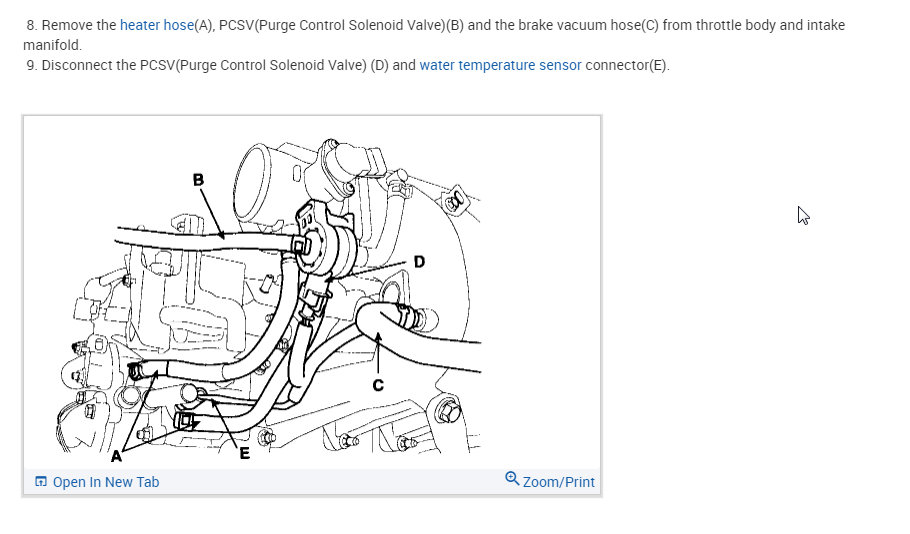 8. Remove the heater hose(A), PCSV(Purge Control Solenoid Valve)(B) and the brake vacuum hose(C) from throttle body and intake manifold.
9. Disconnect the PCSV(Purge Control Solenoid Valve) (D) and water temperature sensor connector(E).

B
D
C
A
E

Open In New Tab
Zoom/Print