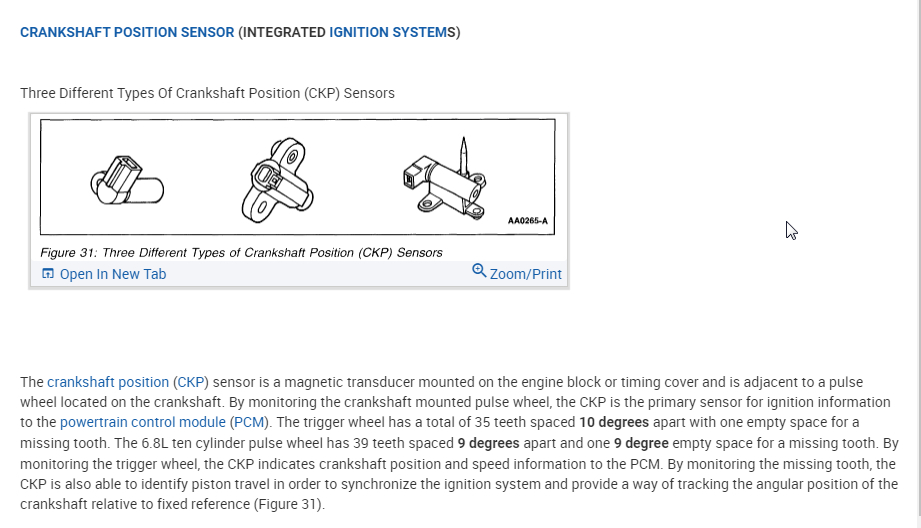 CRANKSHAFT POSITION SENSOR (INTEGRATED IGNITION SYSTEMS)

Three Different Types Of Crankshaft Position (CKP) Sensors

AA0265-A

Figure 31: Three Different Types of Crankshaft Position (CKP) Sensors

Open In New Tab

Zoom/Print

The crankshaft position (CKP) sensor is a magnetic transducer mounted on the engine block or timing cover and is adjacent to a pulse wheel located on the crankshaft. By monitoring the crankshaft mounted pulse wheel, the CKP is the primary sensor for ignition information to the powertrain control module (PCM). The trigger wheel has a total of 35 teeth spaced 10 degrees apart with one empty space for a missing tooth. The 6.8L ten cylinder pulse wheel has 39 teeth spaced 9 degrees apart and one 9 degree empty space for a missing tooth. By monitoring the trigger wheel, the CKP indicates crankshaft position and speed information to the PCM. By monitoring the missing tooth, the CKP is also able to identify piston travel in order to synchronize the ignition system and provide a way of tracking the angular position of the crankshaft relative to fixed reference (Figure 31).