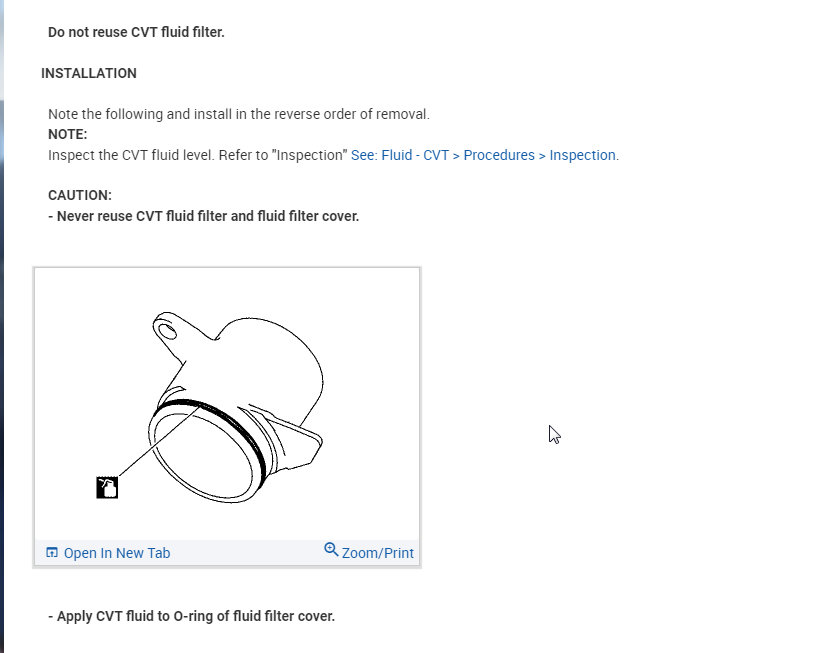 Do not reuse CVT fluid filter.

INSTALLATION

Note the following and install in the reverse order of removal.
NOTE:
Inspect the CVT fluid level. Refer to "Inspection" See: Fluid - CVT > Procedures > Inspection.

CAUTION:
- Never reuse CVT fluid filter and fluid filter cover.

Open In New Tab
Zoom/Print

- Apply CVT fluid to O-ring of fluid filter cover.