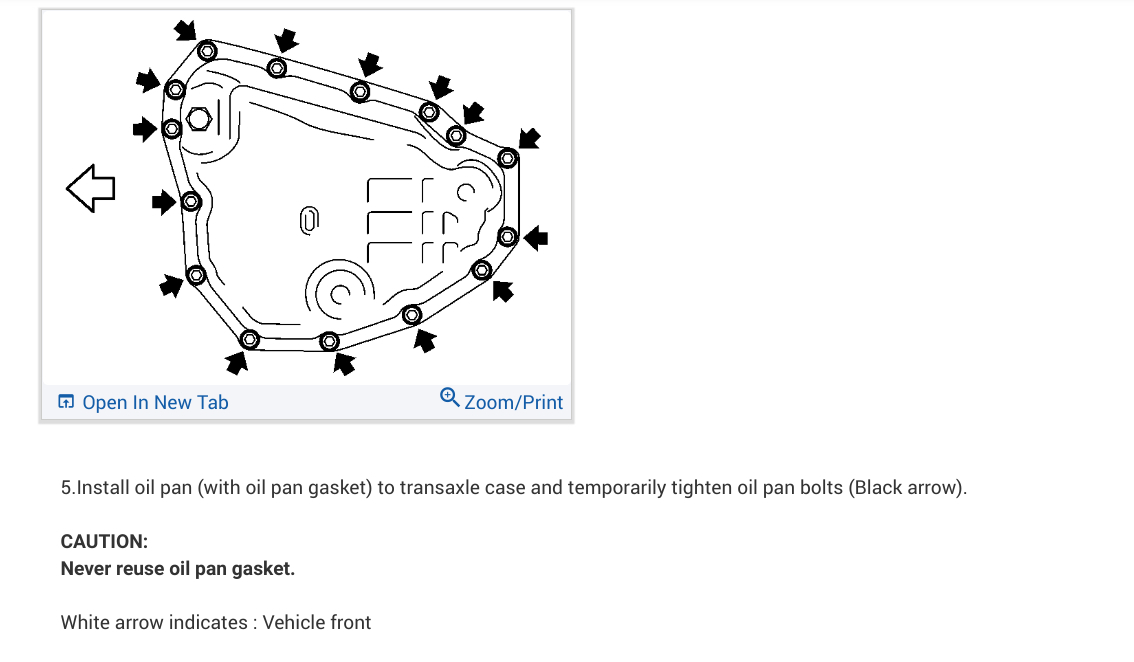 Open In New Tab

Zoom/Print

5.Install oil pan (with oil pan gasket) to transaxle case and temporarily tighten oil pan bolts (Black arrow).

CAUTION:
Never reuse oil pan gasket.

White arrow indicates : Vehicle front