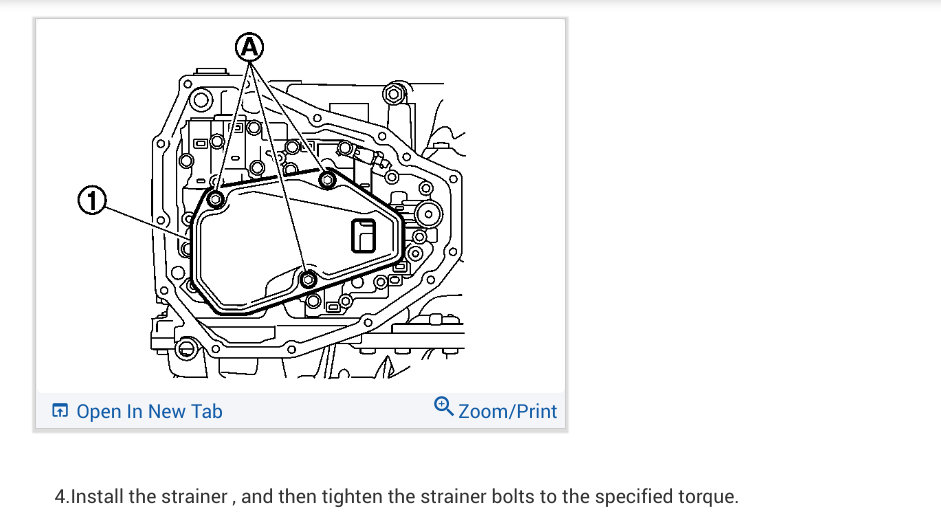 A

1

Open In New Tab

Zoom/Print

4.Install the strainer , and then tighten the strainer bolts to the specified torque.