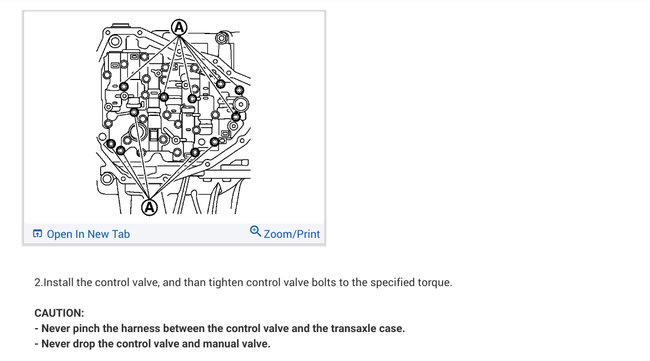 A

A

Open In New Tab

Zoom/Print

2.Install the control valve, and than tighten control valve bolts to the specified torque.

CAUTION:
- Never pinch the harness between the control valve and the transaxle case.
- Never drop the control valve and manual valve.