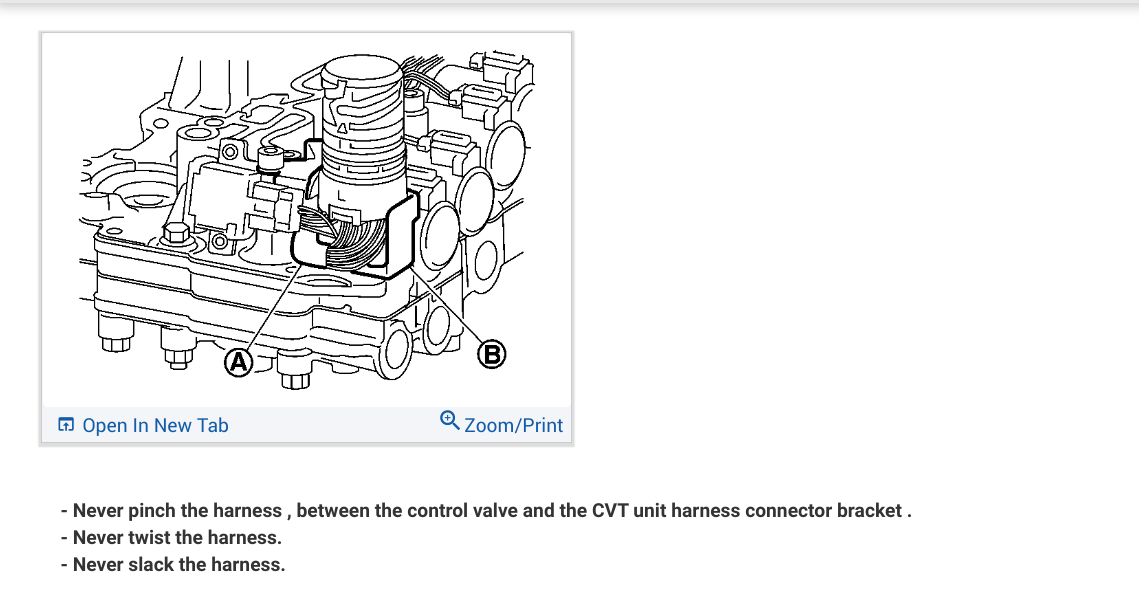 L

A

B

Open In New Tab

Zoom/Print

- Never pinch the harness , between the control valve and the CVT unit harness connector bracket .
- Never twist the harness.
- Never slack the harness.