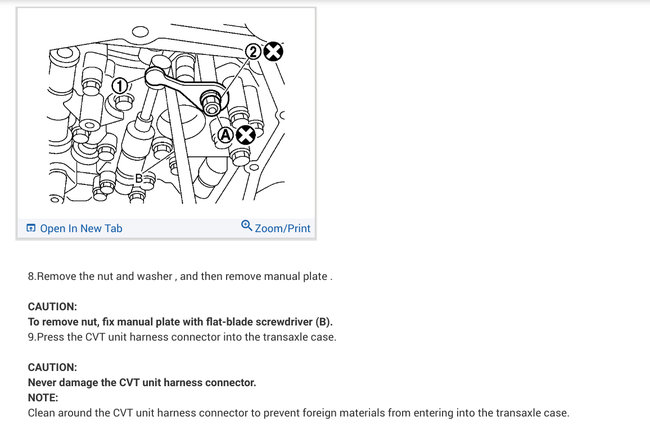 ①

②

Ⓐ

B

Open In New Tab

Zoom/Print

8.Remove the nut and washer , and then remove manual plate .

CAUTION:
To remove nut, fix manual plate with flat-blade screwdriver (B).
9.Press the CVT unit harness connector into the transaxle case.

CAUTION:
Never damage the CVT unit harness connector.
NOTE:
Clean around the CVT unit harness connector to prevent foreign materials from entering into the transaxle case.