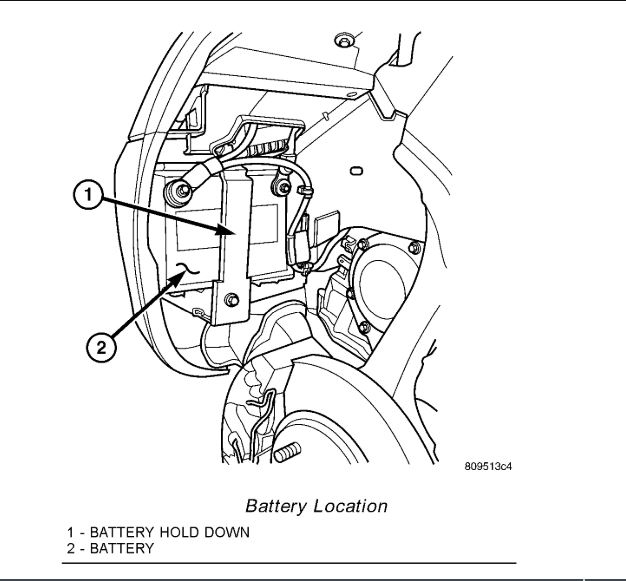 1

2

809513c4

Battery Location

1 - BATTERY HOLD DOWN
2 - BATTERY