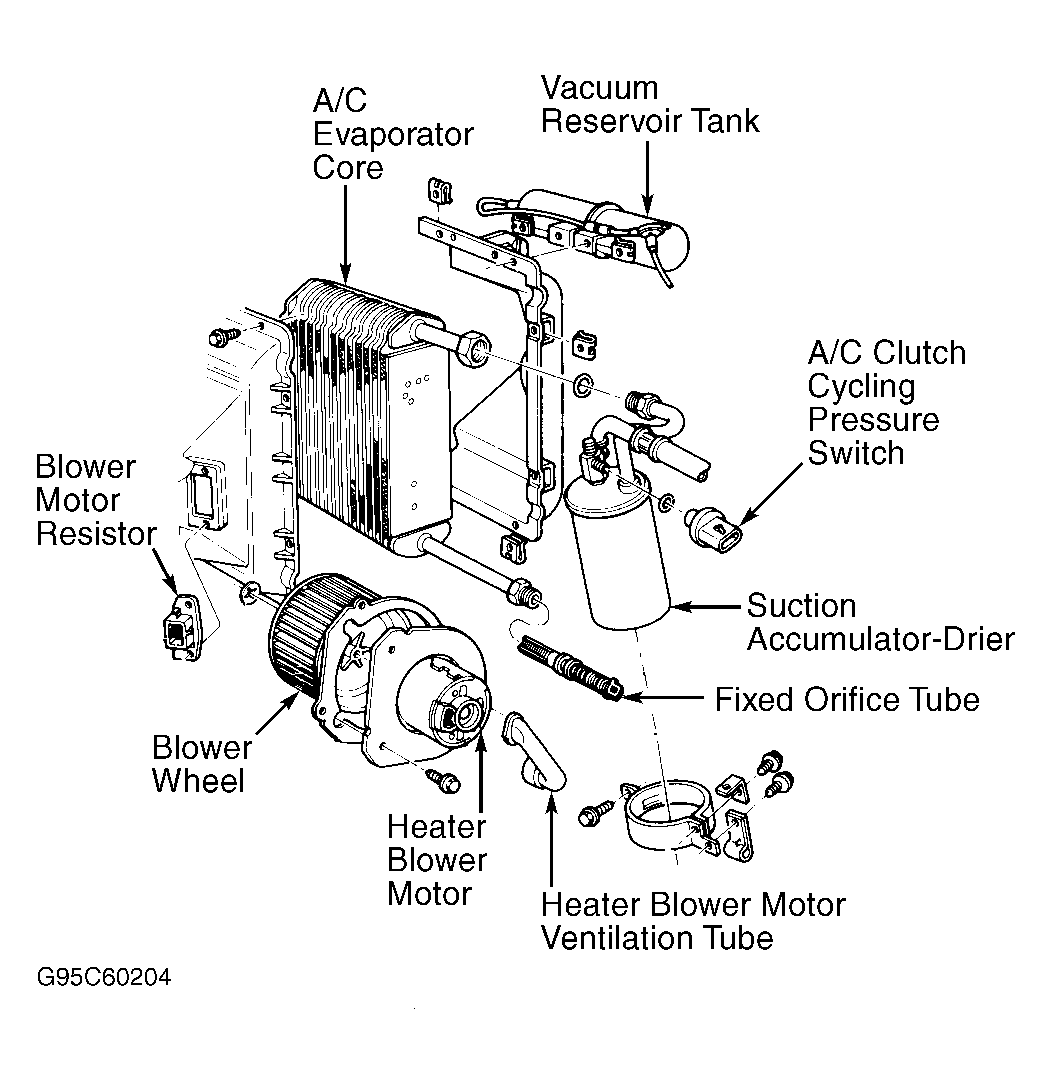 A/C Evaporator Core

Vacuum Reservoir Tank

A/C Clutch Cycling Pressure Switch

Blower Motor Resistor

Suction Accumulator-Drier

Fixed Orifice Tube

Blower Wheel

Heater Blower Motor

Heater Blower Motor Ventilation Tube

G95C60204