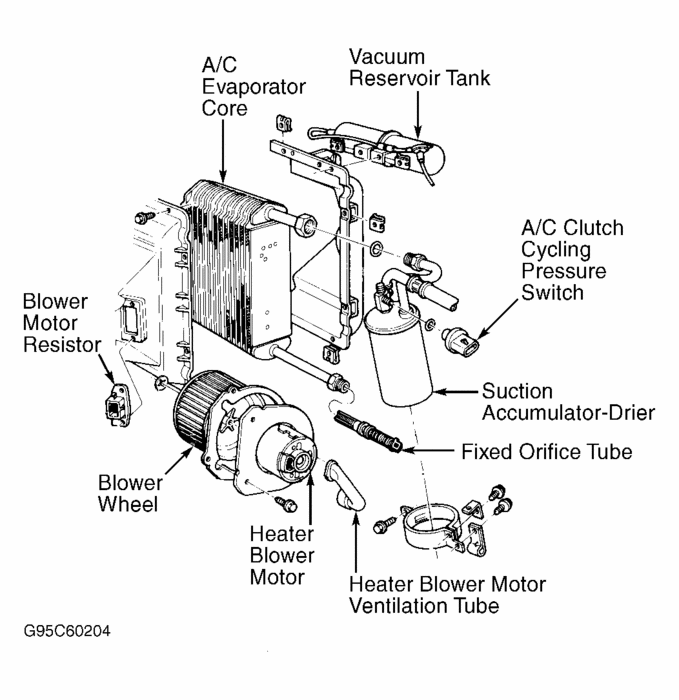 A/C Evaporator Core

Vacuum Reservoir Tank

A/C Clutch Cycling Pressure Switch

Blower Motor Resistor

Suction Accumulator-Drier

Fixed Orifice Tube

Blower Wheel

Heater Blower Motor

Heater Blower Motor Ventilation Tube

G95C60204