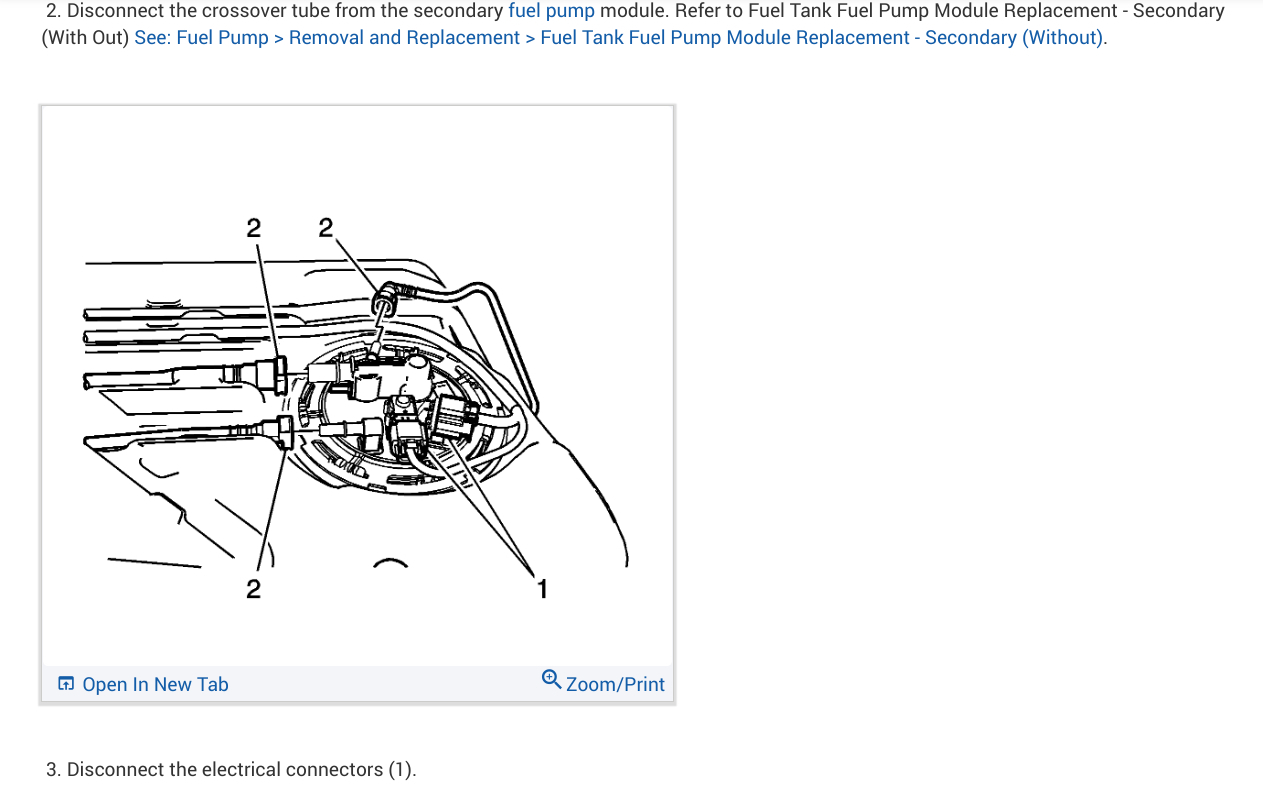 2. Disconnect the crossover tube from the secondary fuel pump module. Refer to Fuel Tank Fuel Pump Module Replacement - Secondary (With Out) See: Fuel Pump > Removal and Replacement > Fuel Tank Fuel Pump Module Replacement - Secondary (Without).

2
2
2
1

Open In New Tab
Zoom/Print

3. Disconnect the electrical connectors (1).