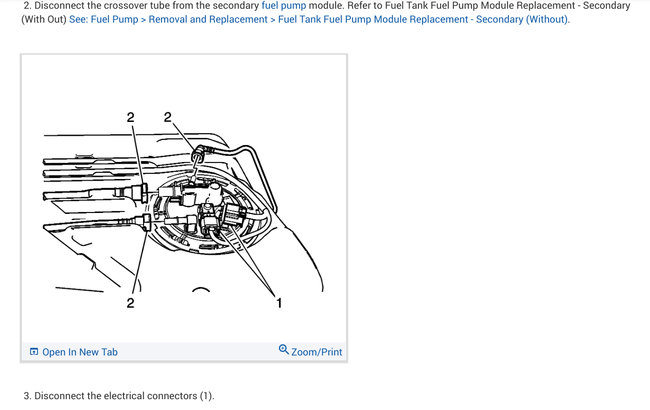 2. Disconnect the crossover tube from the secondary fuel pump module. Refer to Fuel Tank Fuel Pump Module Replacement - Secondary (With Out) See: Fuel Pump > Removal and Replacement > Fuel Tank Fuel Pump Module Replacement - Secondary (Without).

2 2

2 1

Open In New Tab Zoom/Print

3. Disconnect the electrical connectors (1).