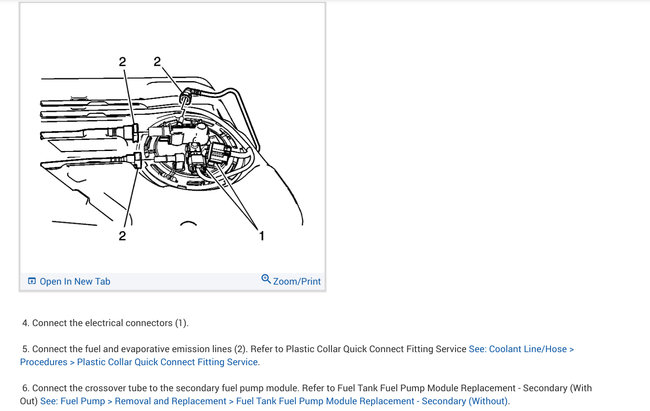 2
2
2
1

Open In New Tab
Zoom/Print

4. Connect the electrical connectors (1).

5. Connect the fuel and evaporative emission lines (2). Refer to Plastic Collar Quick Connect Fitting Service See: Coolant Line/Hose > Procedures > Plastic Collar Quick Connect Fitting Service.

6. Connect the crossover tube to the secondary fuel pump module. Refer to Fuel Tank Fuel Pump Module Replacement - Secondary (With Out) See: Fuel Pump > Removal and Replacement > Fuel Tank Fuel Pump Module Replacement - Secondary (Without).