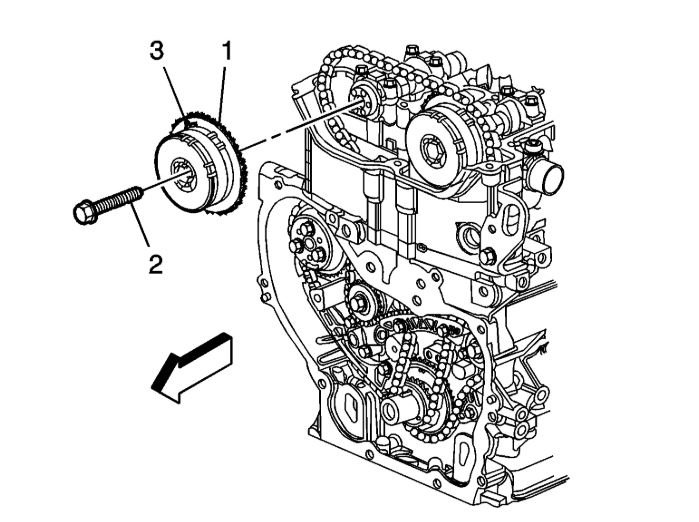 3
1
2