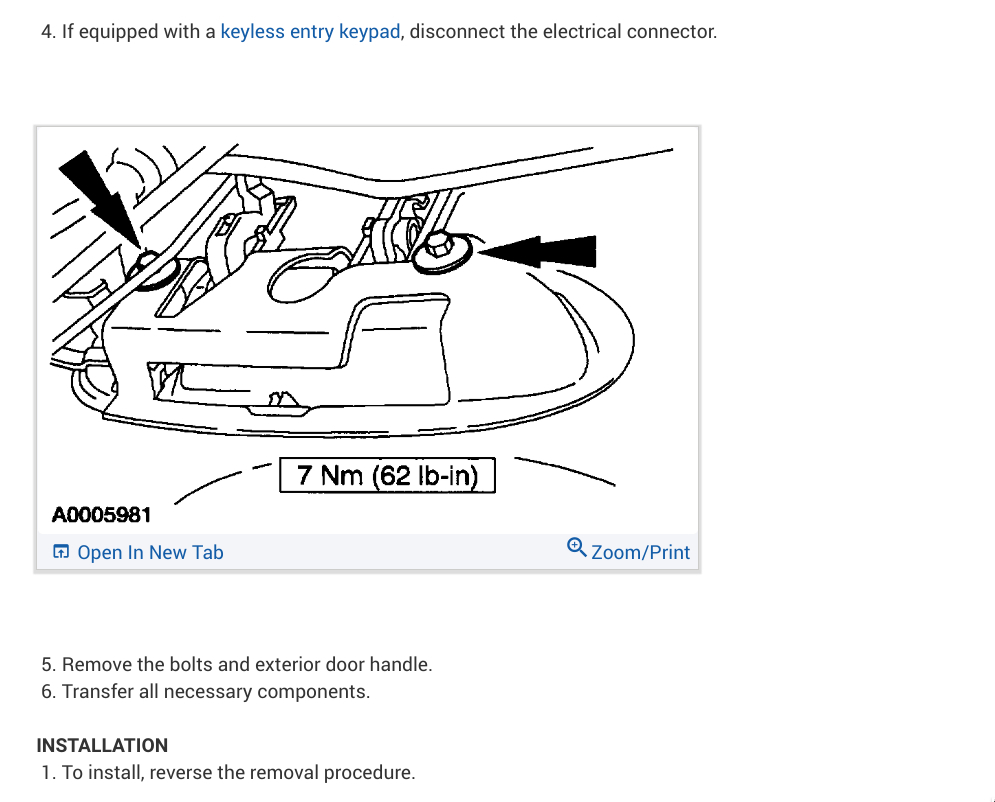 4. If equipped with a keyless entry keypad, disconnect the electrical connector.

7 Nm (62 lb-in)

A0005981

Open In New Tab

Zoom/Print

5. Remove the bolts and exterior door handle.
6. Transfer all necessary components.

INSTALLATION

1. To install, reverse the removal procedure.