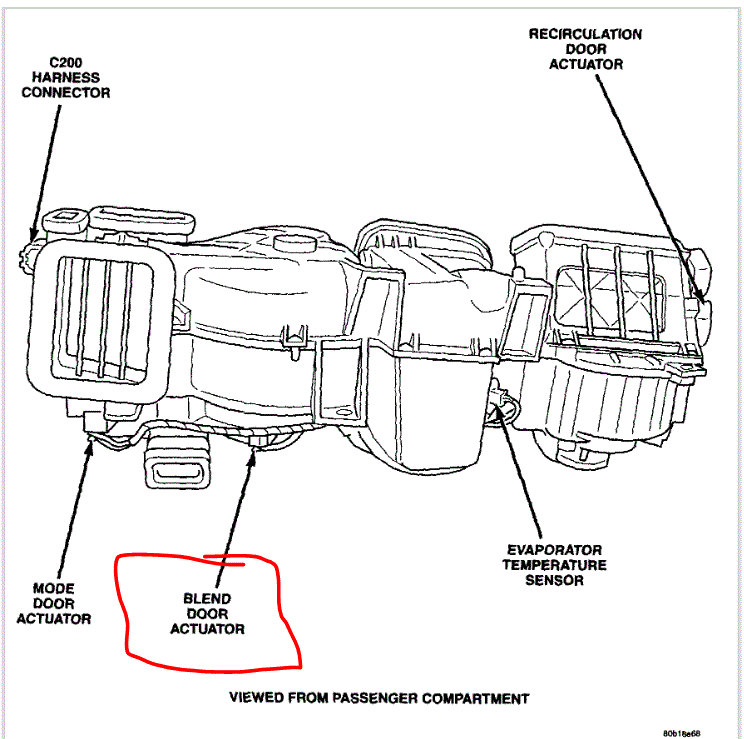 C200 HARNESS CONNECTOR

RECIRCULATION DOOR ACTUATOR

MODE DOOR ACTUATOR

BLEND DOOR ACTUATOR

EVAPORATOR TEMPERATURE SENSOR

VIEWED FROM PASSENGER COMPARTMENT

80b18e68