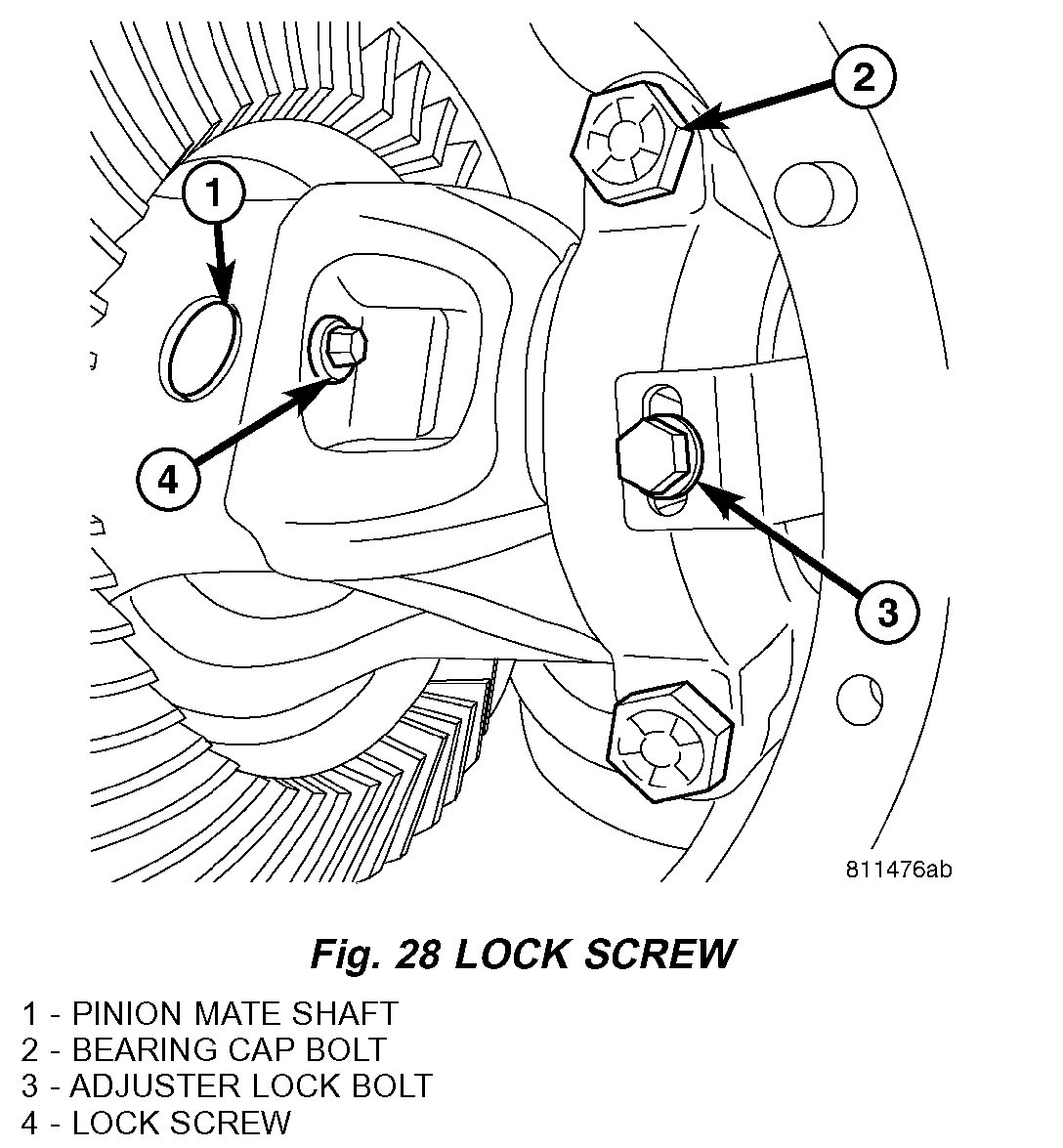 2

1

4

3

811476ab

Fig. 28 LOCK SCREW

1 - PINION MATE SHAFT
2 - BEARING CAP BOLT
3 - ADJUSTER LOCK BOLT
4 - LOCK SCREW