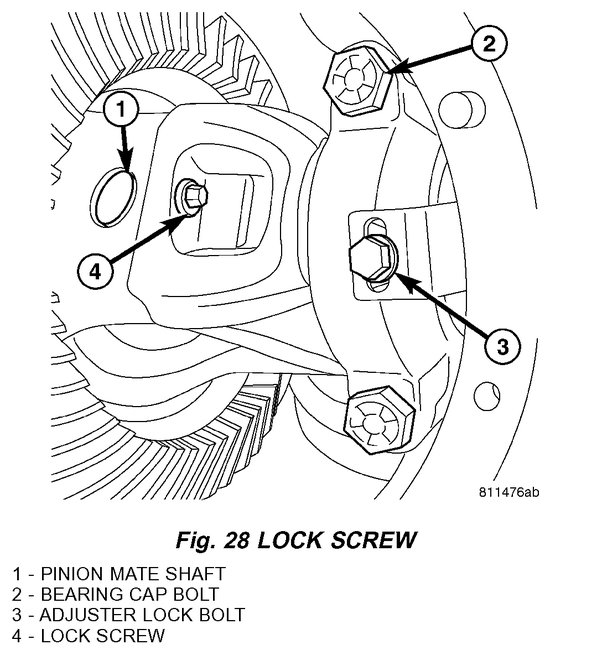 2
1
4
3
811476ab

Fig. 28 LOCK SCREW

1 - PINION MATE SHAFT
2 - BEARING CAP BOLT
3 - ADJUSTER LOCK BOLT
4 - LOCK SCREW