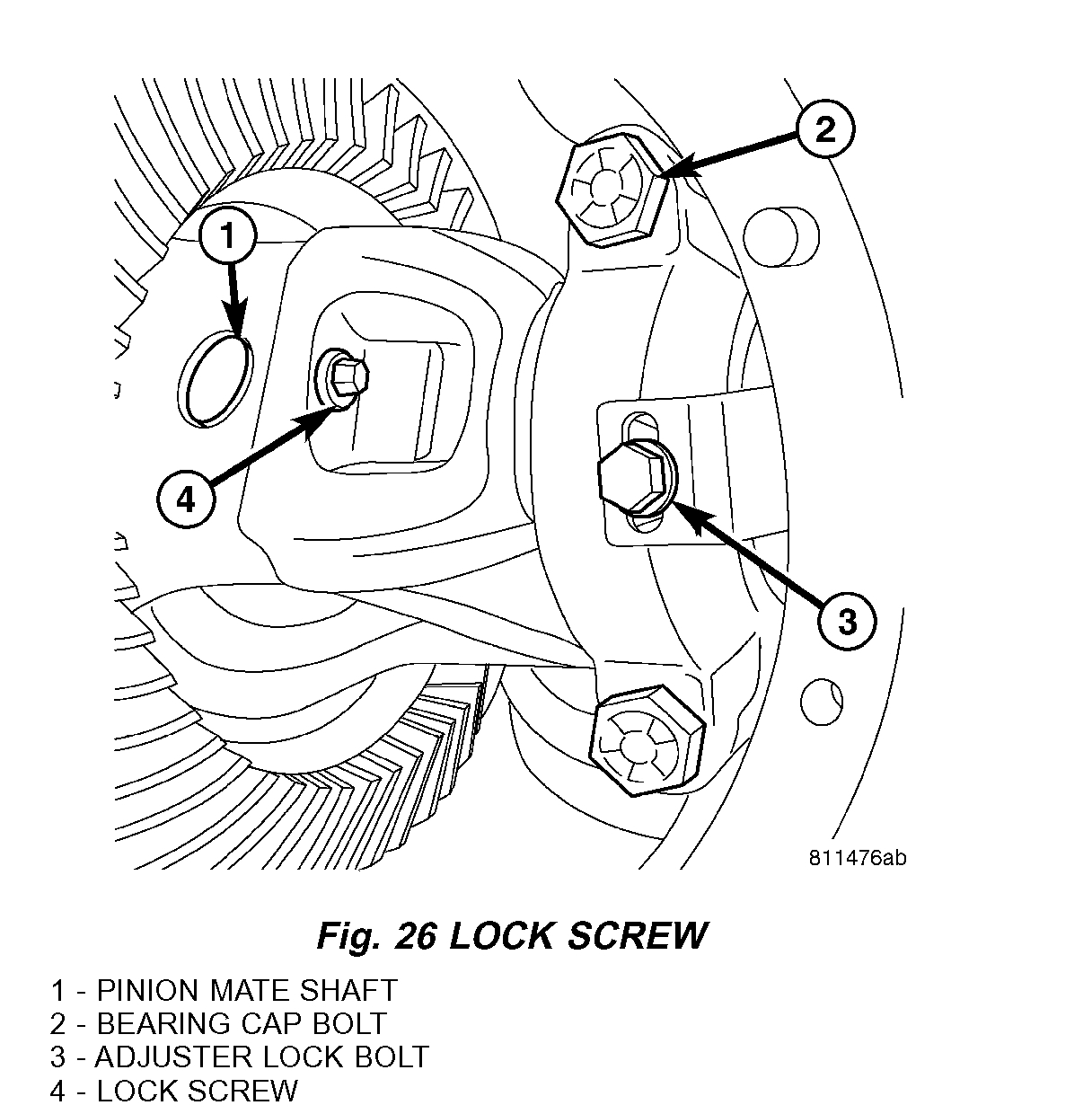 2

1

4

3

811476ab

Fig. 26 LOCK SCREW

1 - PINION MATE SHAFT
2 - BEARING CAP BOLT
3 - ADJUSTER LOCK BOLT
4 - LOCK SCREW