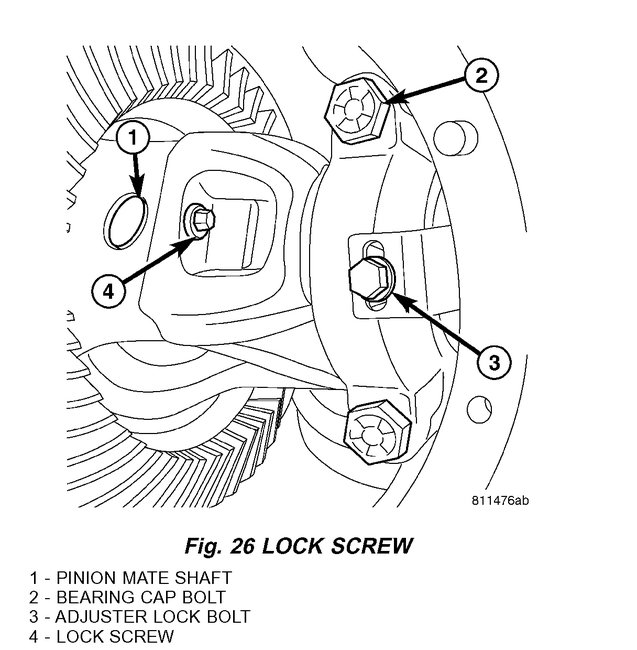 2

1

4

3

811476ab

Fig. 26 LOCK SCREW

1 - PINION MATE SHAFT
2 - BEARING CAP BOLT
3 - ADJUSTER LOCK BOLT
4 - LOCK SCREW