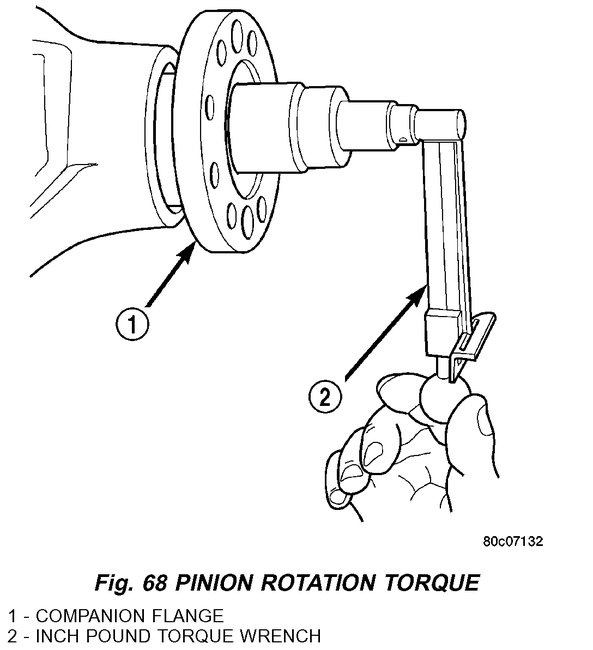 1

2

80c07132

Fig. 68 PINION ROTATION TORQUE

1 - COMPANION FLANGE
2 - INCH POUND TORQUE WRENCH