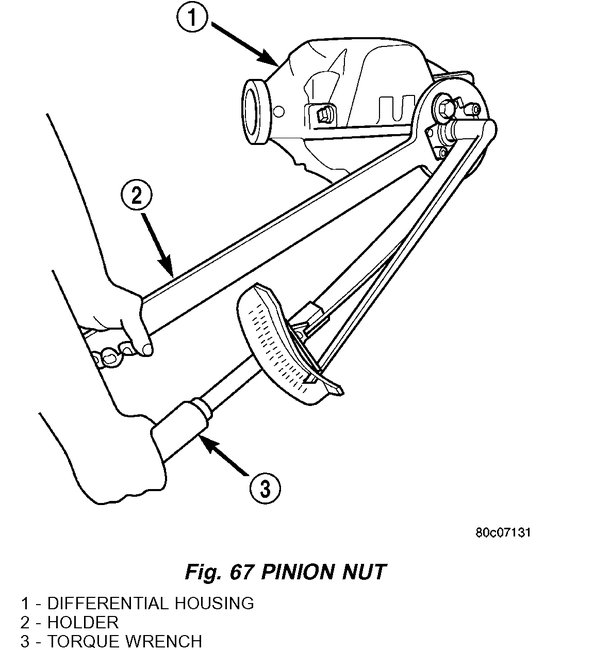 1

2

3

80c07131

Fig. 67 PINION NUT

1 - DIFFERENTIAL HOUSING
2 - HOLDER
3 - TORQUE WRENCH